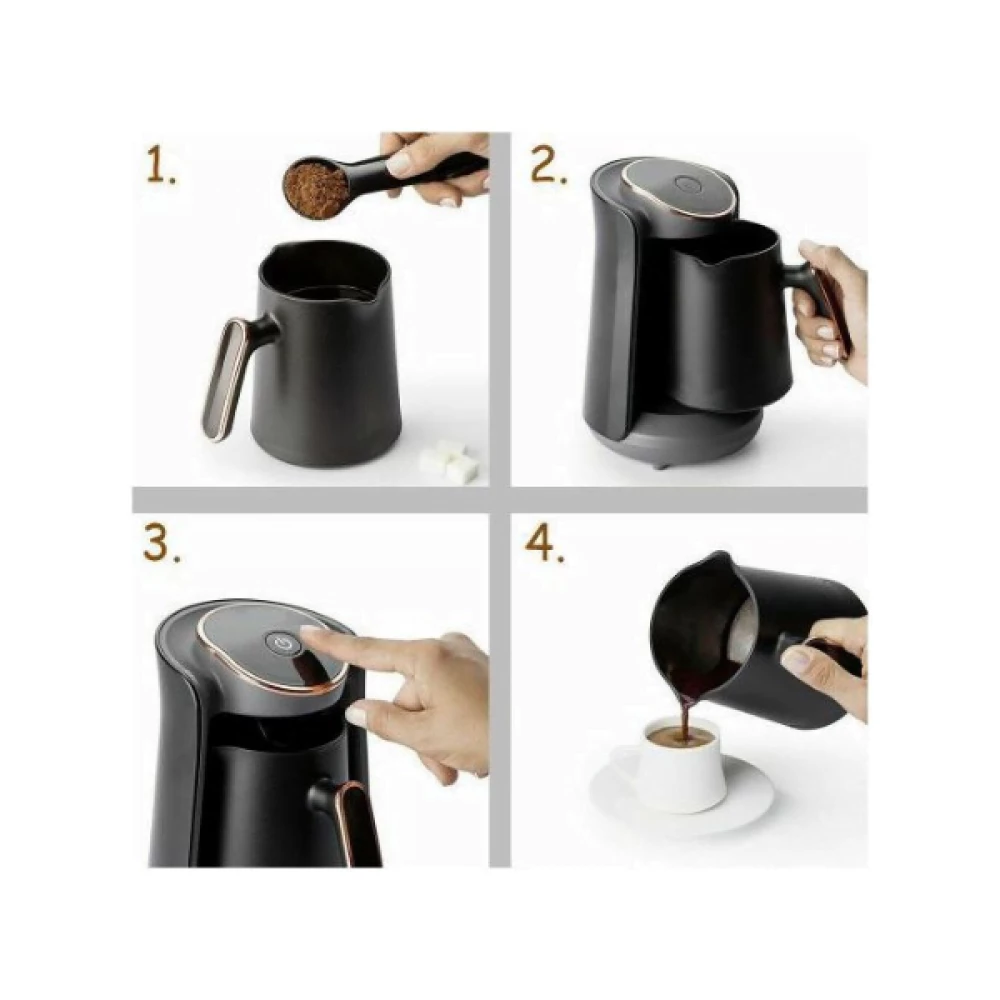 1.

2.

3.

4.